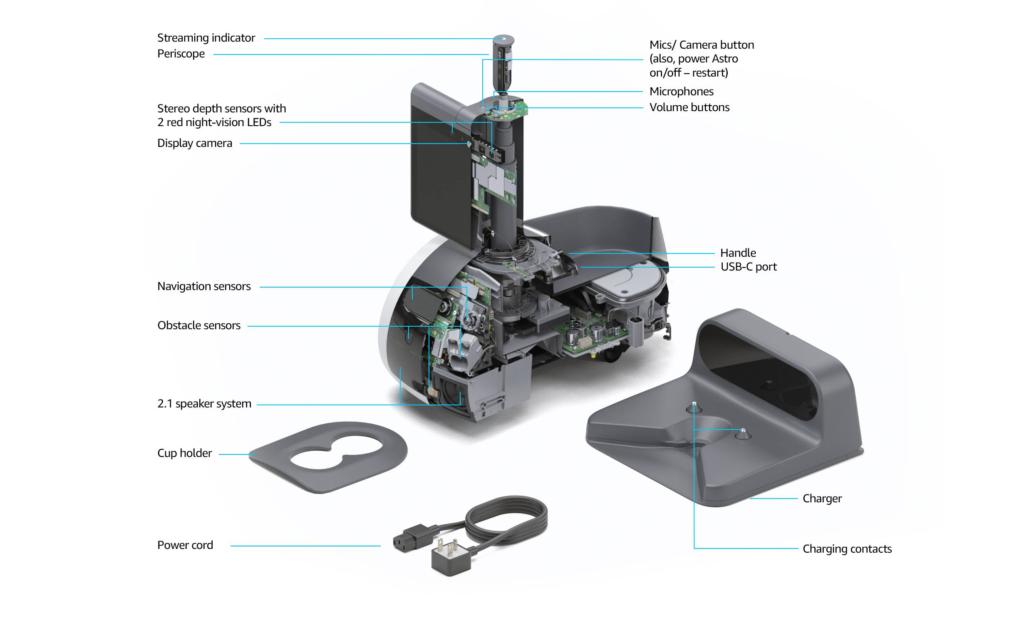 Streaming indicator
Periscope
Stereo depth sensors with 2 red night-vision LEDs
Display camera
Navigation sensors
Obstacle sensors
2.1 speaker system
Cup holder
Power cord
Mics/ Camera button (also, power Astro on/off – restart)
Microphones
Volume buttons
Handle
USB-C port
Charger
Charging contacts